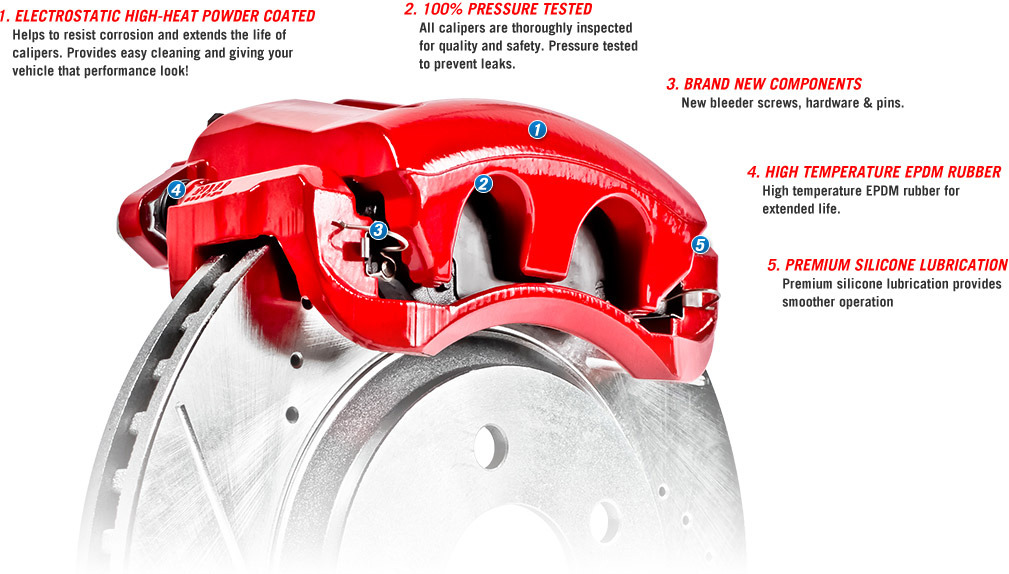 1. ELECTROSTATIC HIGH-HEAT POWDER COATED
Helps to resist corrosion and extends the life of calipers. Provides easy cleaning and giving your vehicle that performance look!

2. 100% PRESSURE TESTED
All calipers are thoroughly inspected for quality and safety. Pressure tested to prevent leaks.

3. BRAND NEW COMPONENTS
New bleeder screws, hardware & pins.

4. HIGH TEMPERATURE EPDM RUBBER
High temperature EPDM rubber for extended life.

5. PREMIUM SILICONE LUBRICATION
Premium silicone lubrication provides smoother operation

1

2

3

4

5