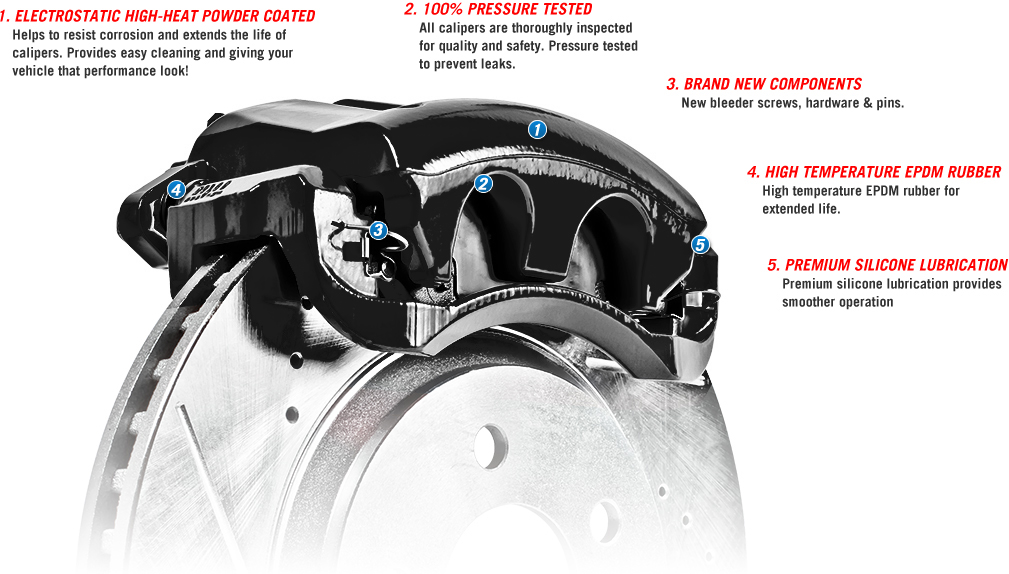 1. ELECTROSTATIC HIGH-HEAT POWDER COATED
Helps to resist corrosion and extends the life of calipers. Provides easy cleaning and giving your vehicle that performance look!

2. 100% PRESSURE TESTED
All calipers are thoroughly inspected for quality and safety. Pressure tested to prevent leaks.

3. BRAND NEW COMPONENTS
New bleeder screws, hardware & pins.

4. HIGH TEMPERATURE EPDM RUBBER
High temperature EPDM rubber for extended life.

5. PREMIUM SILICONE LUBRICATION
Premium silicone lubrication provides smoother operation

1

2

3

4

5